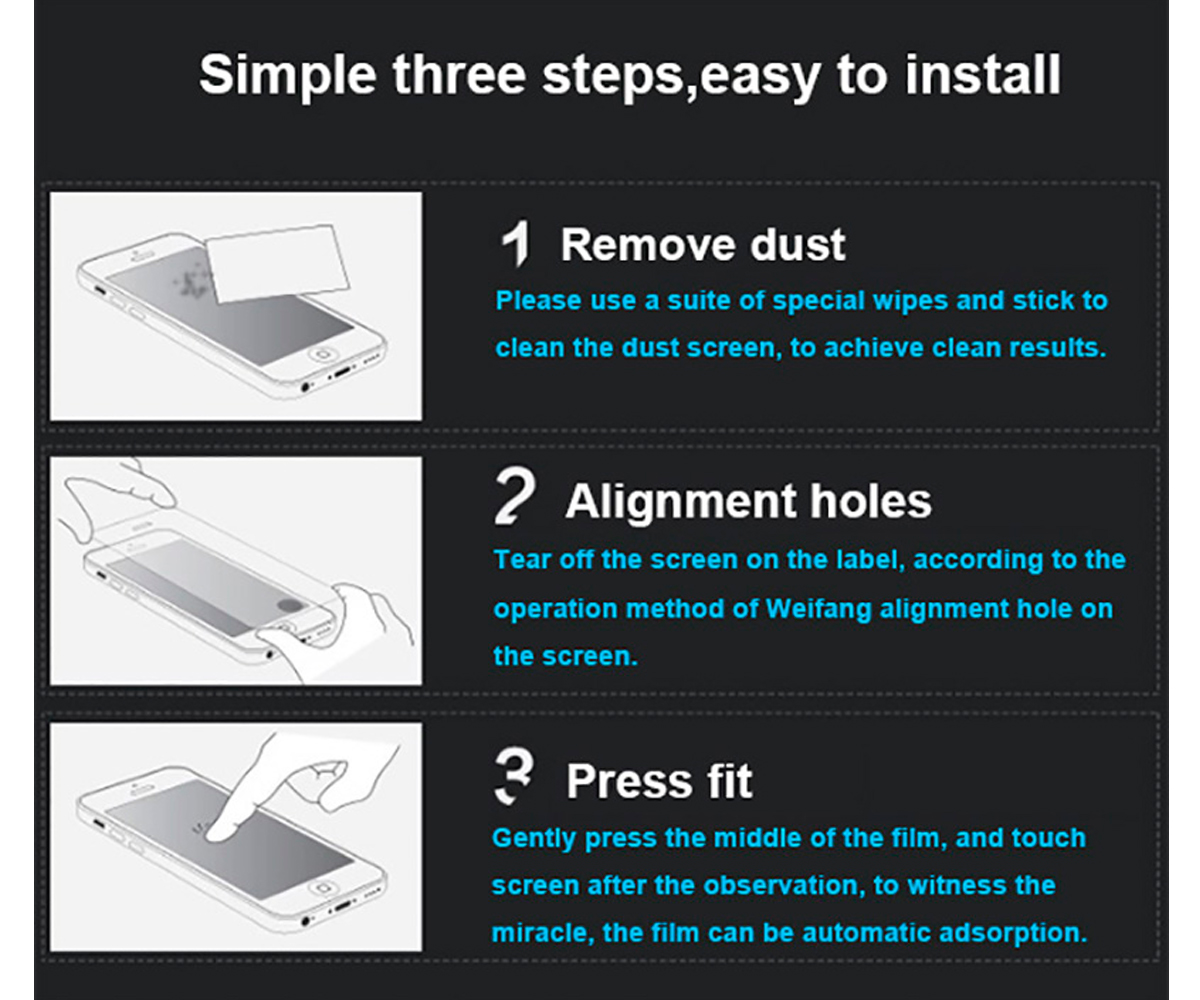 Simple three steps,easy to install

1 Remove dust
Please use a suite of special wipes and stick to clean the dust screen, to achieve clean results.

2 Alignment holes
Tear off the screen on the label, according to the operation method of Weifang alignment hole on the screen.

3 Press fit
Gently press the middle of the film, and touch screen after the observation, to witness the miracle, the film can be automatic adsorption.